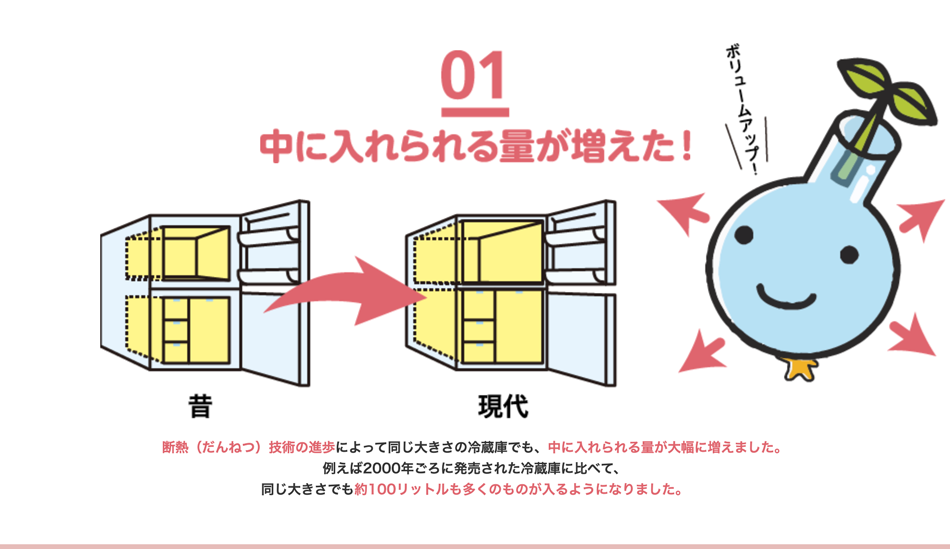 01

中に入れられる量が増えた！

ボリュームアップ！

昔

現代

断熱（だんねつ）技術の進歩によって同じ大きさの冷蔵庫でも、中に入れられる量が大幅に増えました。
例えば2000年ごろに発売された冷蔵庫に比べて、
同じ大きさでも約100リットルも多くのものが入るようになりました。